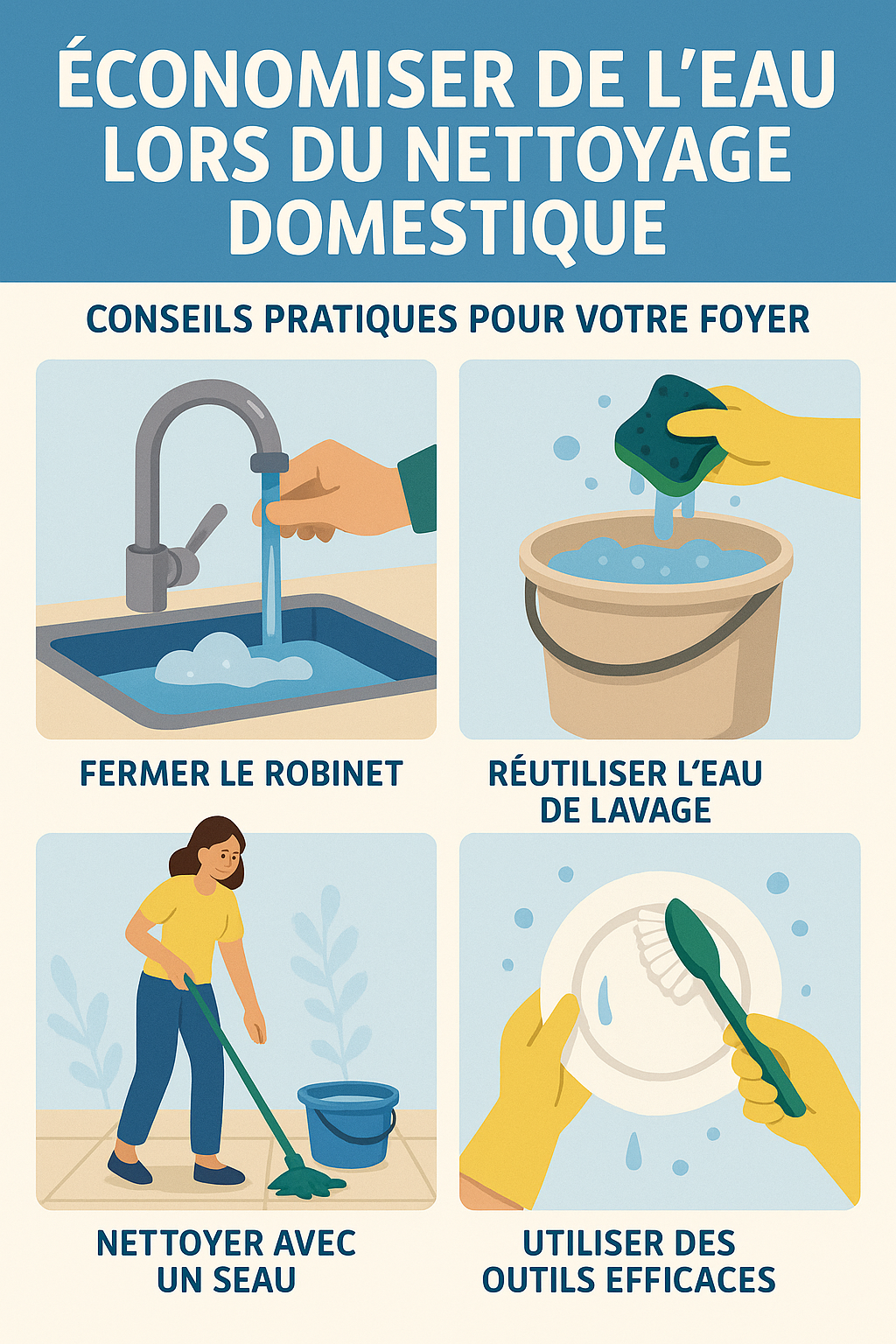 ÉCONOMISER DE L'EAU LORS DU NETTOYAGE DOMESTIQUE

CONSEILS PRATIQUES POUR VOTRE FOYER

FERMER LE ROBINET

RÉUTILISER L'EAU DE LAVAGE

NETTOYER AVEC UN SEAU

UTILISER DES OUTILS EFFICACES